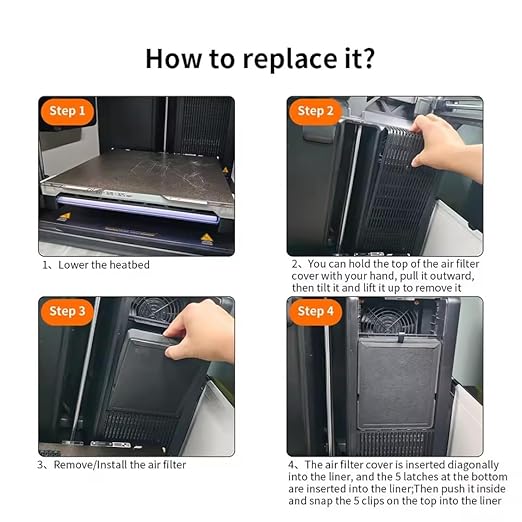 How to replace it?

Step 1

1、Lower the heatbed

Step 2

2、You can hold the top of the air filter cover with your hand, pull it outward, then tilt it and lift it up to remove it

Step 3

3、Remove/Install the air filter

Step 4

4、The air filter cover is inserted diagonally into the liner, and the 5 latches at the bottom are inserted into the liner;Then push it inside and snap the 5 clips on the top into the liner