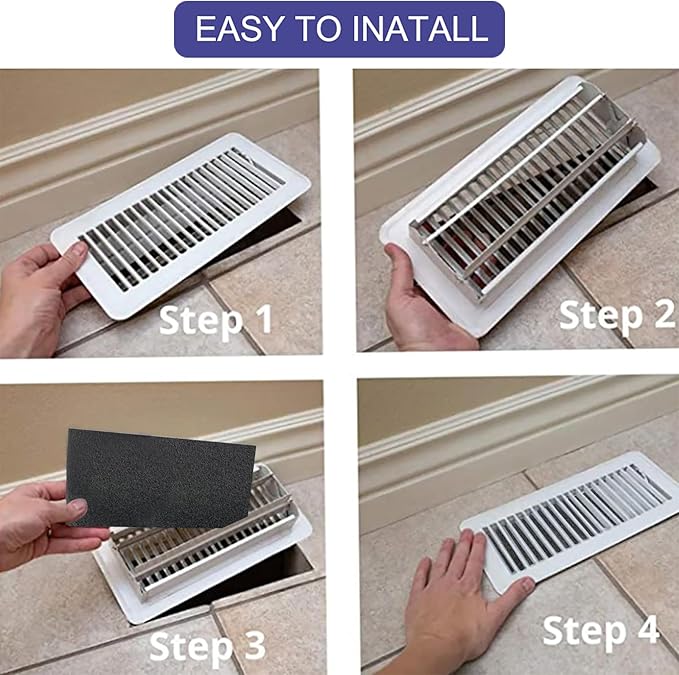 EASY TO INATALL

Step 1

Step 2

Step 3

Step 4