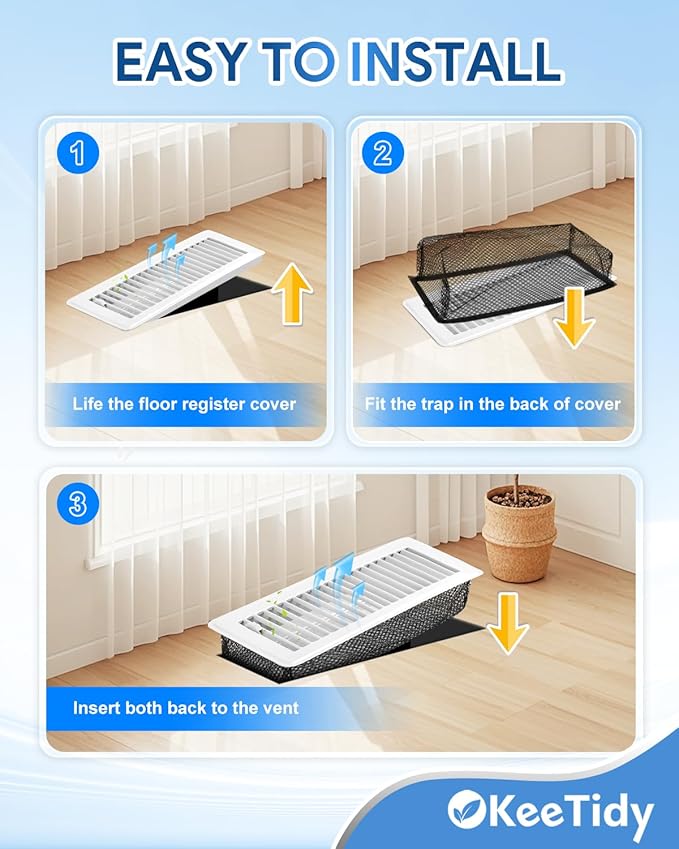 EASY TO INSTALL

1

Life the floor register cover

2

Fit the trap in the back of cover

3

Insert both back to the vent

KeeTidy