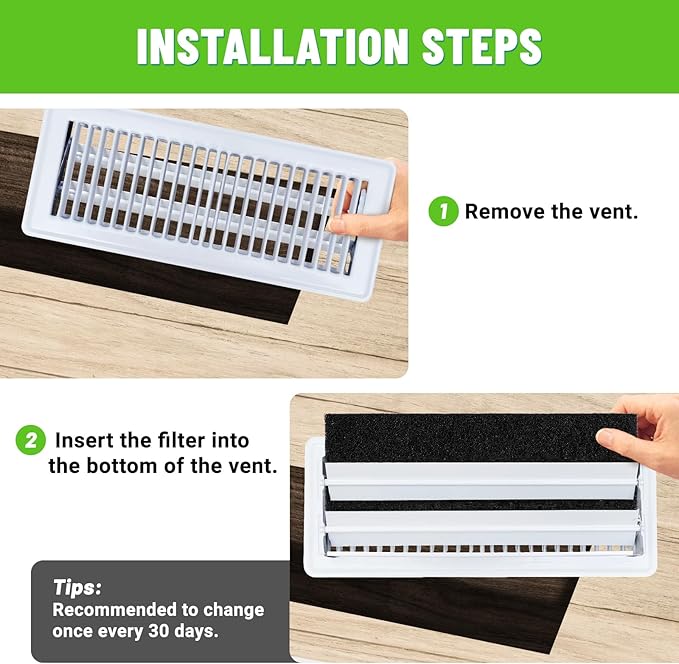 INSTALLATION STEPS

1 Remove the vent.

2 Insert the filter into the bottom of the vent.

Tips:
Recommended to change once every 30 days.