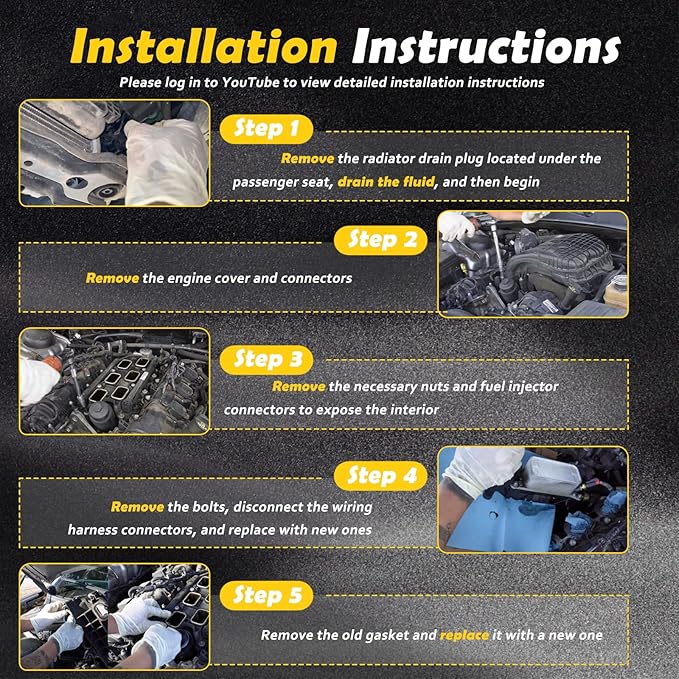 Installation Instructions

Please log in to YouTube to view detailed installation instructions

Step 1

Remove the radiator drain plug located under the passenger seat, drain the fluid, and then begin

Step 2

Remove the engine cover and connectors

Step 3

Remove the necessary nuts and fuel injector connectors to expose the interior

Step 4

Remove the bolts, disconnect the wiring harness connectors, and replace with new ones

Step 5

Remove the old gasket and replace it with a new one